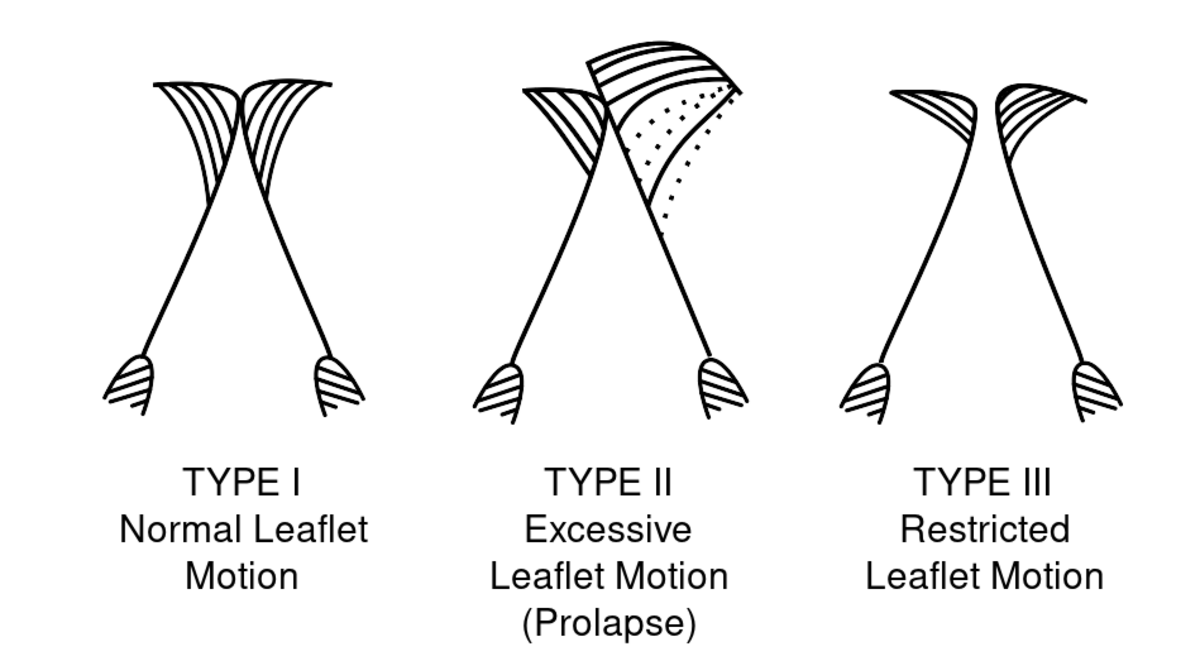 TYPE I
Normal Leaflet Motion

TYPE II
Excessive Leaflet Motion (Prolapse)

TYPE III
Restricted Leaflet Motion