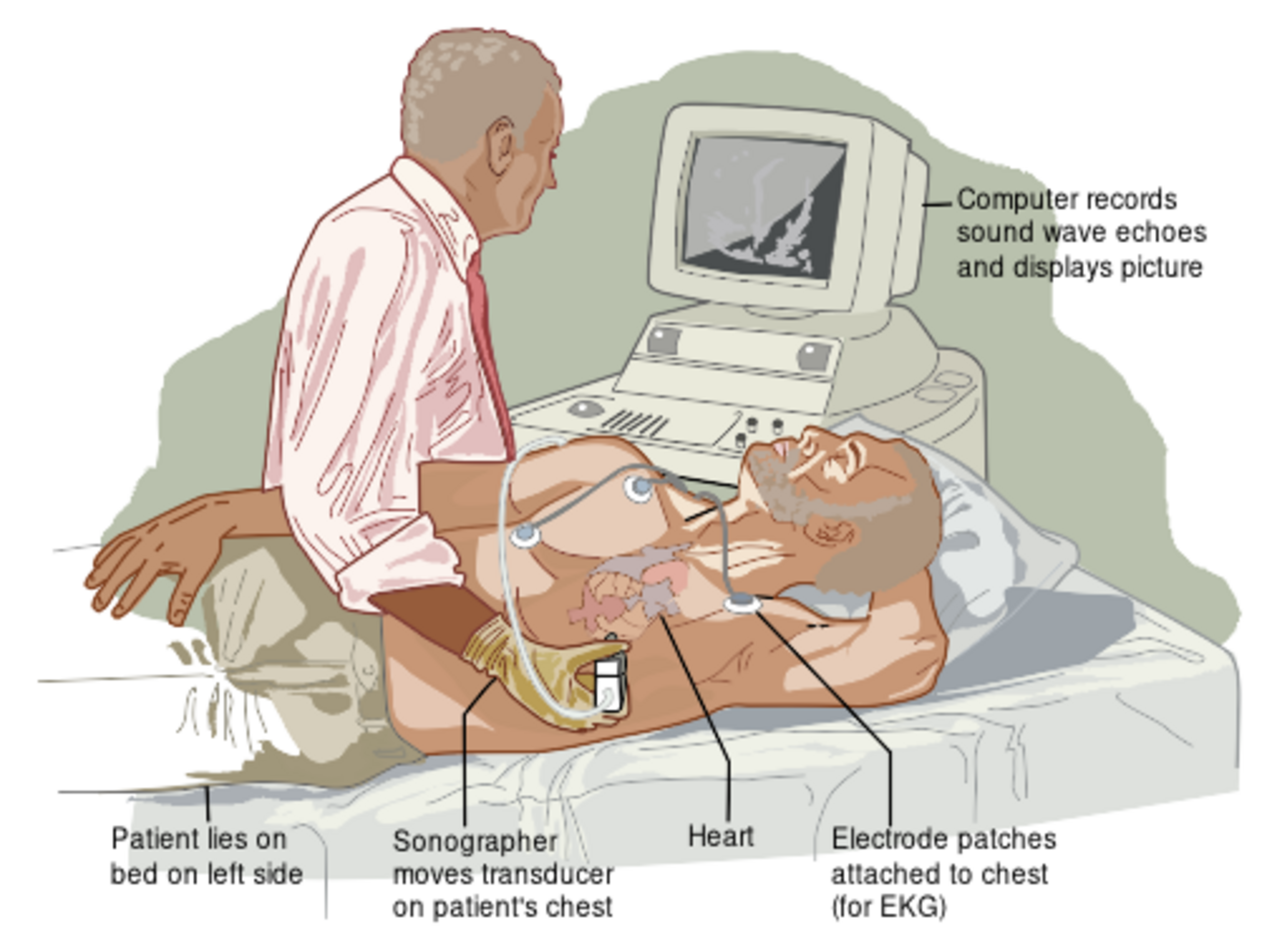 Computer records sound wave echoes and displays picture

Patient lies on bed on left side

Sonographer moves transducer on patient's chest

Heart

Electrode patches attached to chest (for EKG)